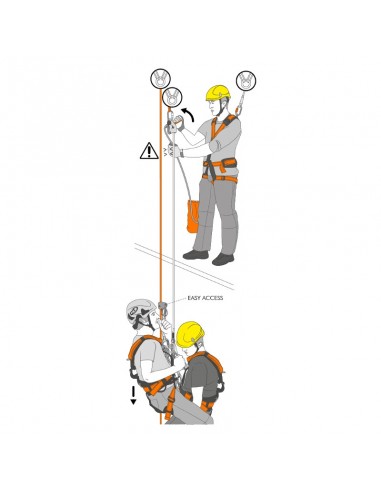 EASY ACCESS