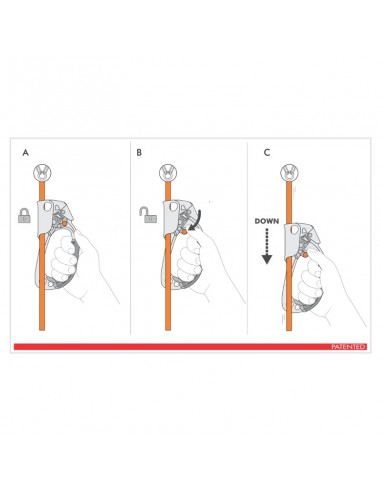 A

B

C

DOWN

PATENTED